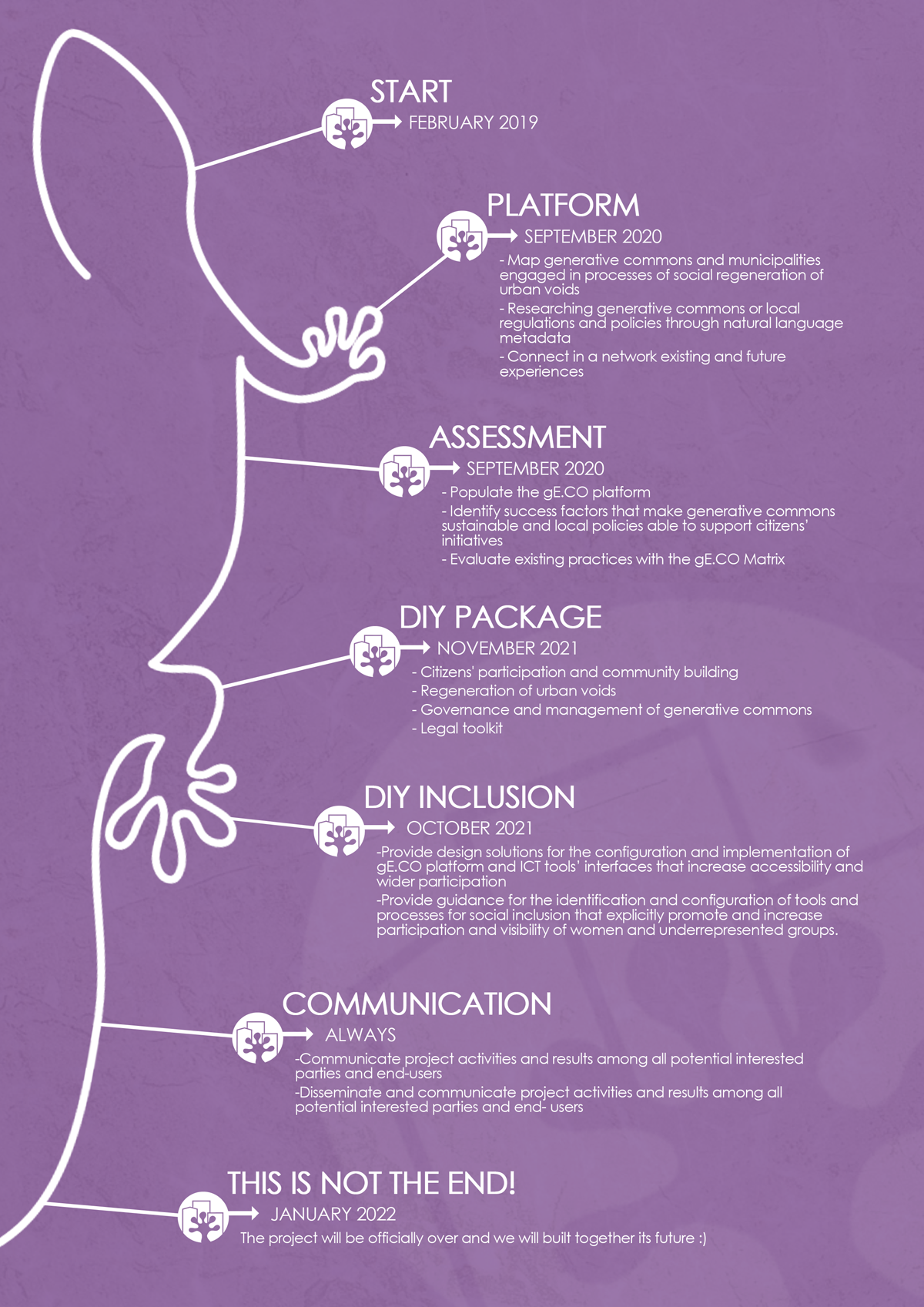 START
FEBRUARY 2019

PLATFORM
SEPTEMBER 2020
- Map generative commons and municipalities engaged in processes of social regeneration of urban voids
- Researching generative commons or local regulations and policies through natural language metadata
- Connect in a network existing and future experiences

ASSESSMENT
SEPTEMBER 2020
- Populate the gE.CO platform
- Identify success factors that make generative commons sustainable and local policies able to support citizens' initiatives
- Evaluate existing practices with the gE.CO Matrix

DIY PACKAGE
NOVEMBER 2021
- Citizens' participation and community building
- Regeneration of urban voids
- Governance and management of generative commons
- Legal toolkit

DIY INCLUSION
OCTOBER 2021
-Provide design solutions for the configuration and implementation of gE.CO platform and ICT tools' interfaces that increase accessibility and wider participation
-Provide guidance for the identification and configuration of tools and processes for social inclusion that explicitly promote and increase participation and visibility of women and underrepresented groups.

COMMUNICATION
ALWAYS
-Communicate project activities and results among all potential interested parties and end-users
-Disseminate and communicate project activities and results among all potential interested parties and end- users

THIS IS NOT THE END!
JANUARY 2022
The project will be officially over and we will built together its future :)